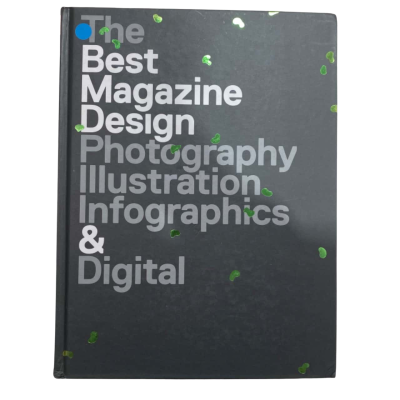 The
Best
Magazine
Design
Photography
Illustration
Infographics
&
Digital